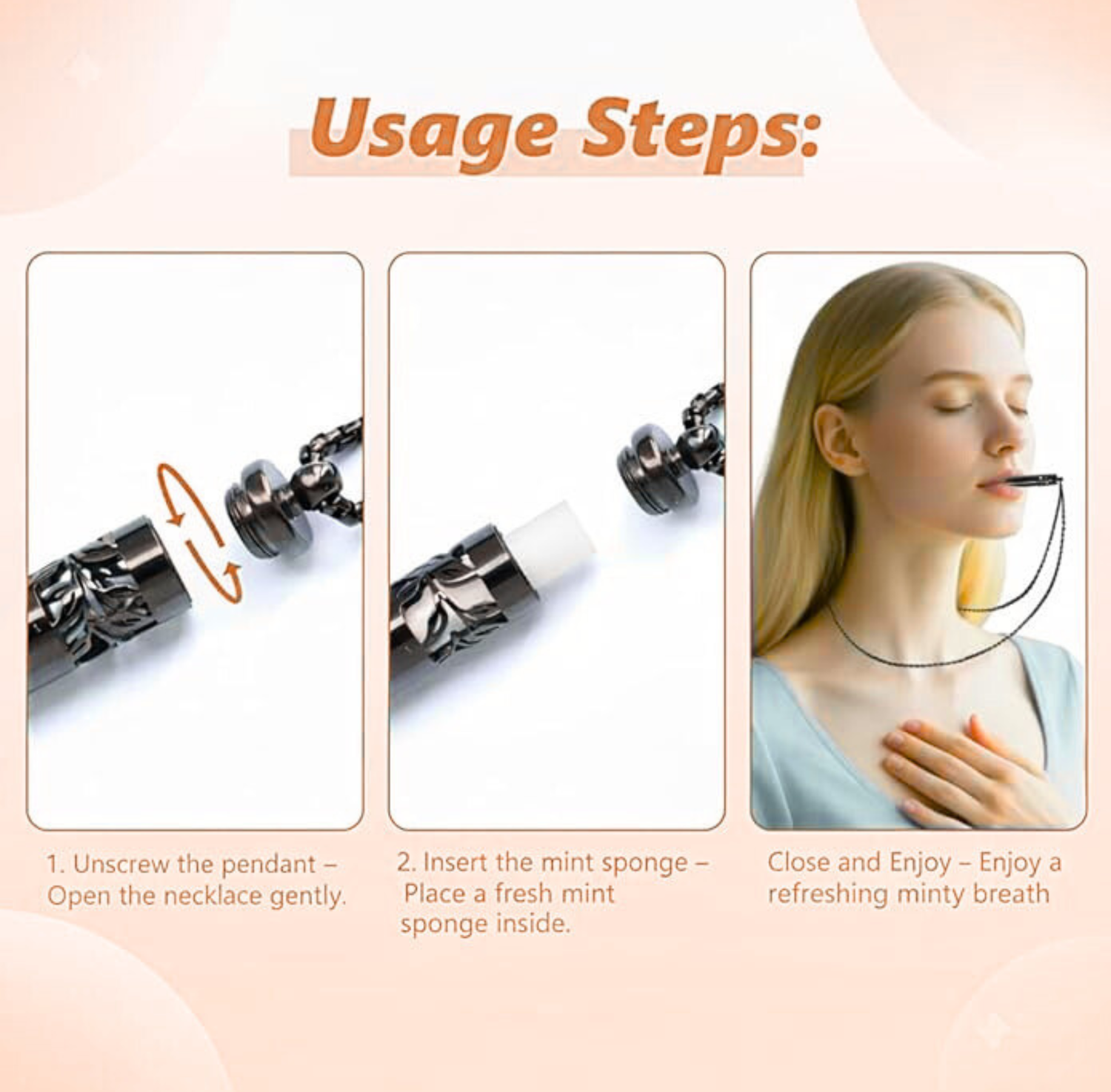 Usage Steps:

1. Unscrew the pendant – Open the necklace gently.

2. Insert the mint sponge – Place a fresh mint sponge inside.

Close and Enjoy – Enjoy a refreshing minty breath