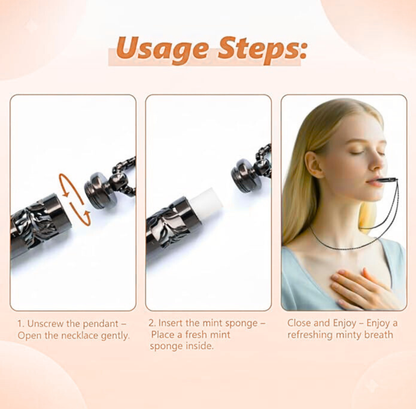 Usage Steps:

1. Unscrew the pendant – Open the necklace gently.

2. Insert the mint sponge – Place a fresh mint sponge inside.

Close and Enjoy – Enjoy a refreshing minty breath