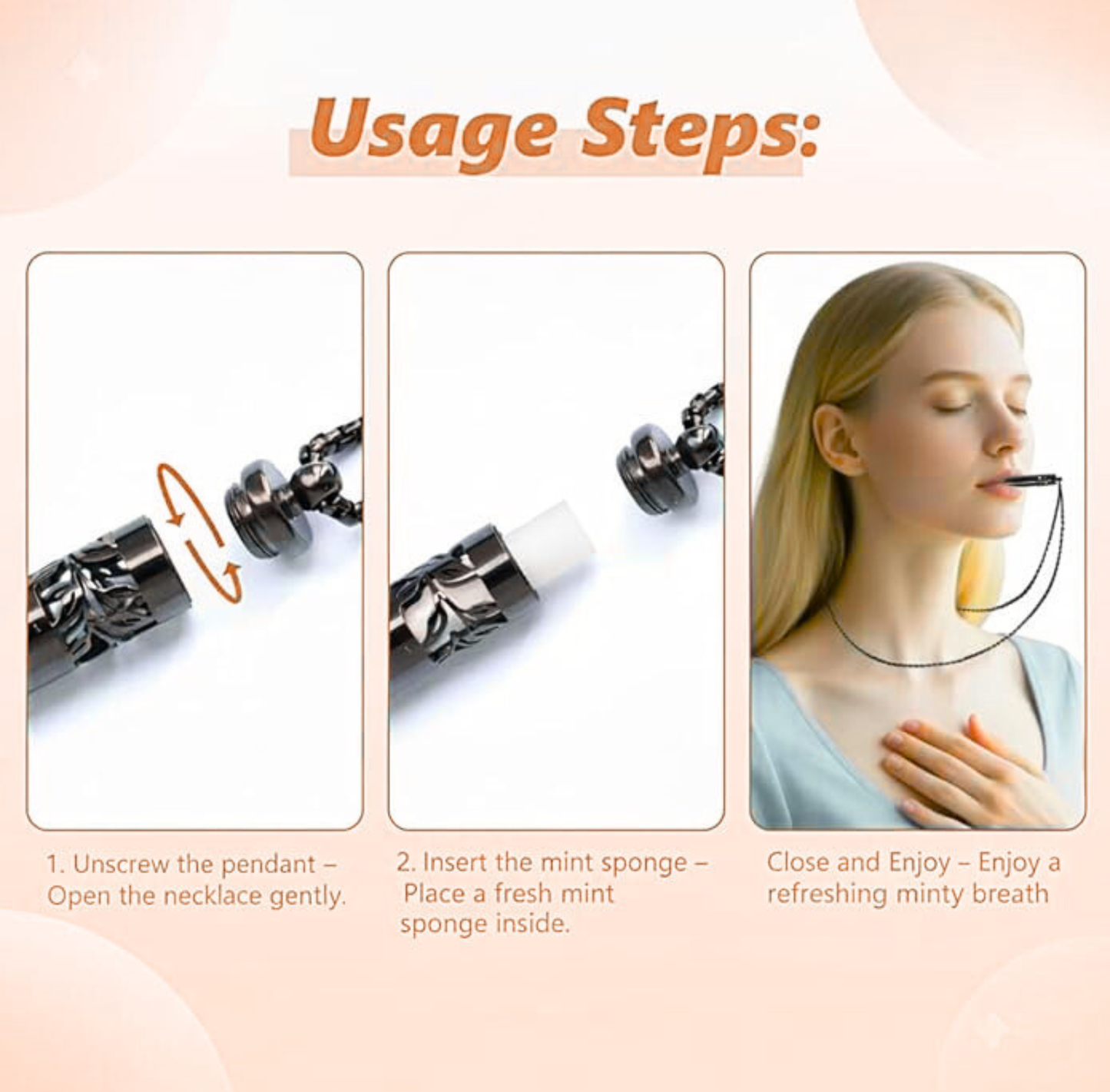 Usage Steps:

1. Unscrew the pendant – Open the necklace gently.

2. Insert the mint sponge – Place a fresh mint sponge inside.

Close and Enjoy – Enjoy a refreshing minty breath